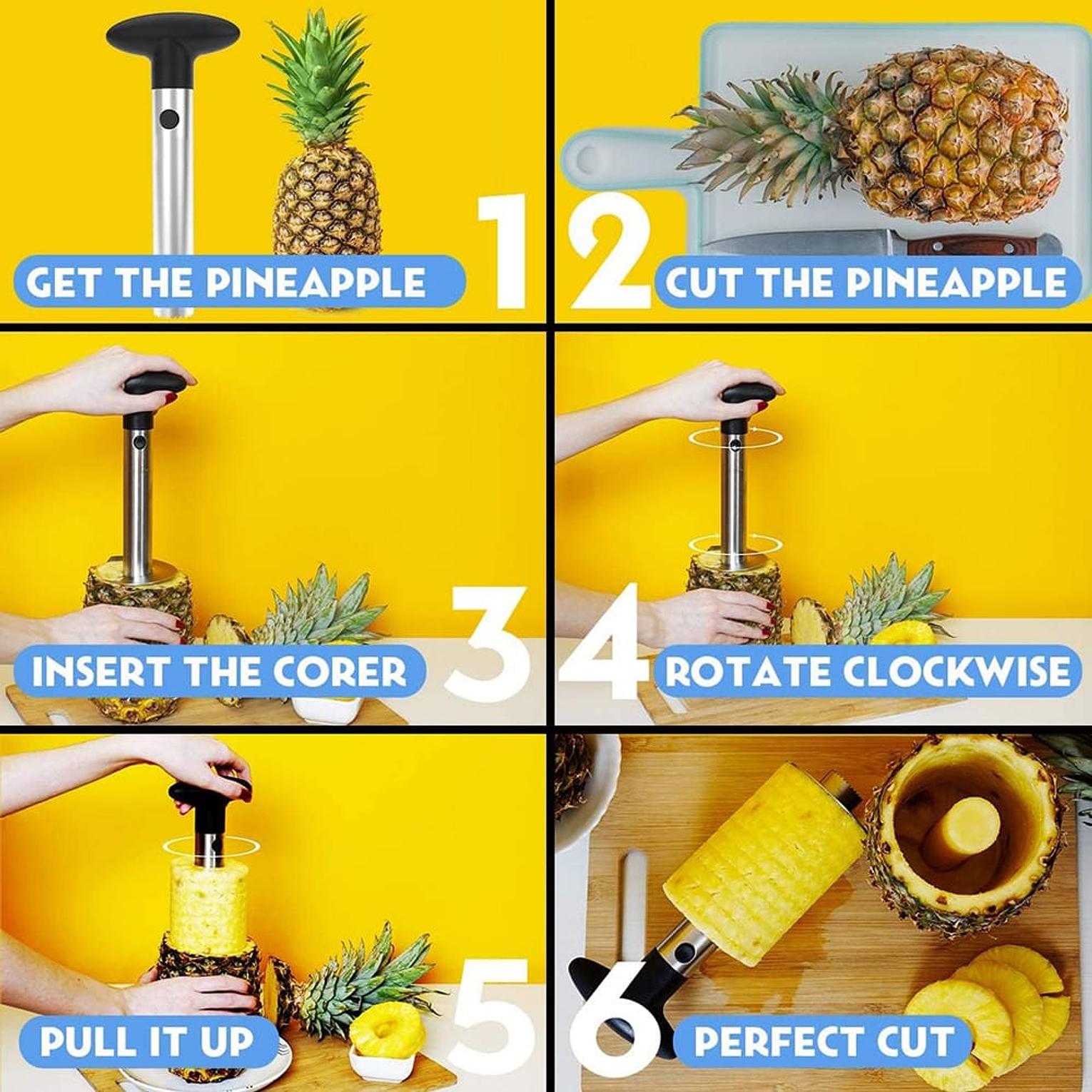 GET THE PINEAPPLE 1

2 CUT THE PINEAPPLE

INSERT THE CORER 3

4 ROTATE CLOCKWISE

PULL IT UP 5

6 PERFECT CUT